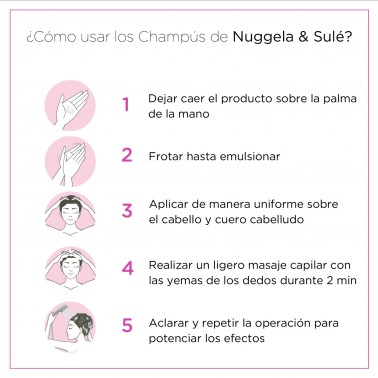 ¿Cómo usar los Champús de Nuggela & Sulé?

1 Dejar caer el producto sobre la palma de la mano

2 Frotar hasta emulsionar

3 Aplicar de manera uniforme sobre el cabello y cuero cabelludo

4 Realizar un ligero masaje capilar con las yemas de los dedos durante 2 min

5 Aclarar y repetir la operación para potenciar los efectos