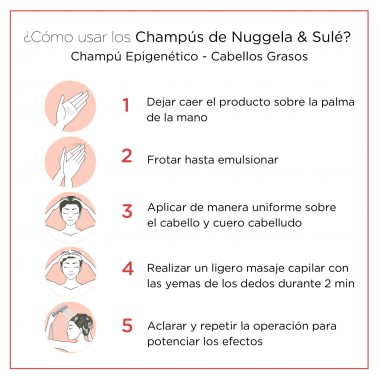 ¿Cómo usar los Champús de Nuggela & Sulé?
Champú Epigenético - Cabellos Grasos

1 Dejar caer el producto sobre la palma de la mano

2 Frotar hasta emulsionar

3 Aplicar de manera uniforme sobre el cabello y cuero cabelludo

4 Realizar un ligero masaje capilar con las yemas de los dedos durante 2 min

5 Aclarar y repetir la operación para potenciar los efectos