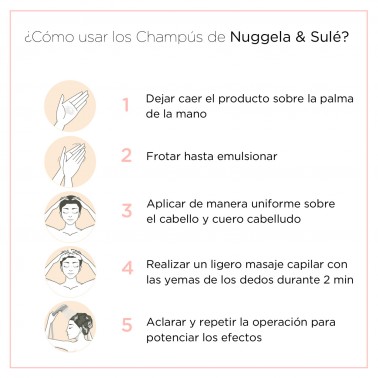 ¿Cómo usar los Champús de Nuggela & Sulé?

1 Dejar caer el producto sobre la palma de la mano

2 Frotar hasta emulsionar

3 Aplicar de manera uniforme sobre el cabello y cuero cabelludo

4 Realizar un ligero masaje capilar con las yemas de los dedos durante 2 min

5 Aclarar y repetir la operación para potenciar los efectos